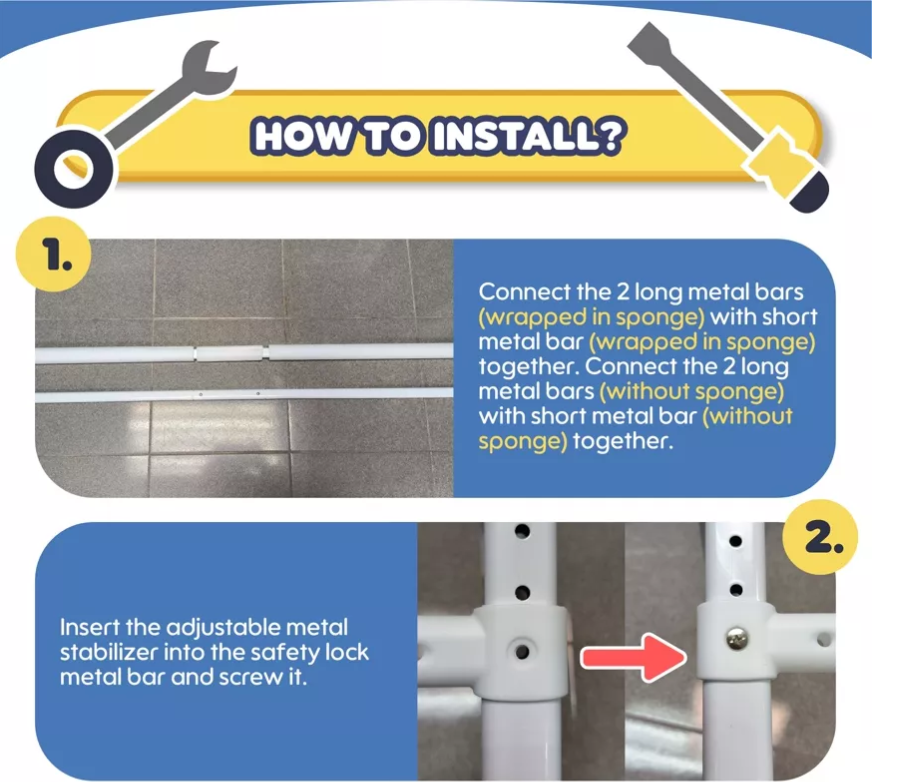 HOW TO INSTALL?

1.

Connect the 2 long metal bars (wrapped in sponge) with short metal bar (wrapped in sponge) together. Connect the 2 long metal bars (without sponge) with short metal bar (without sponge) together.

2.

Insert the adjustable metal stabilizer into the safety lock metal bar and screw it.